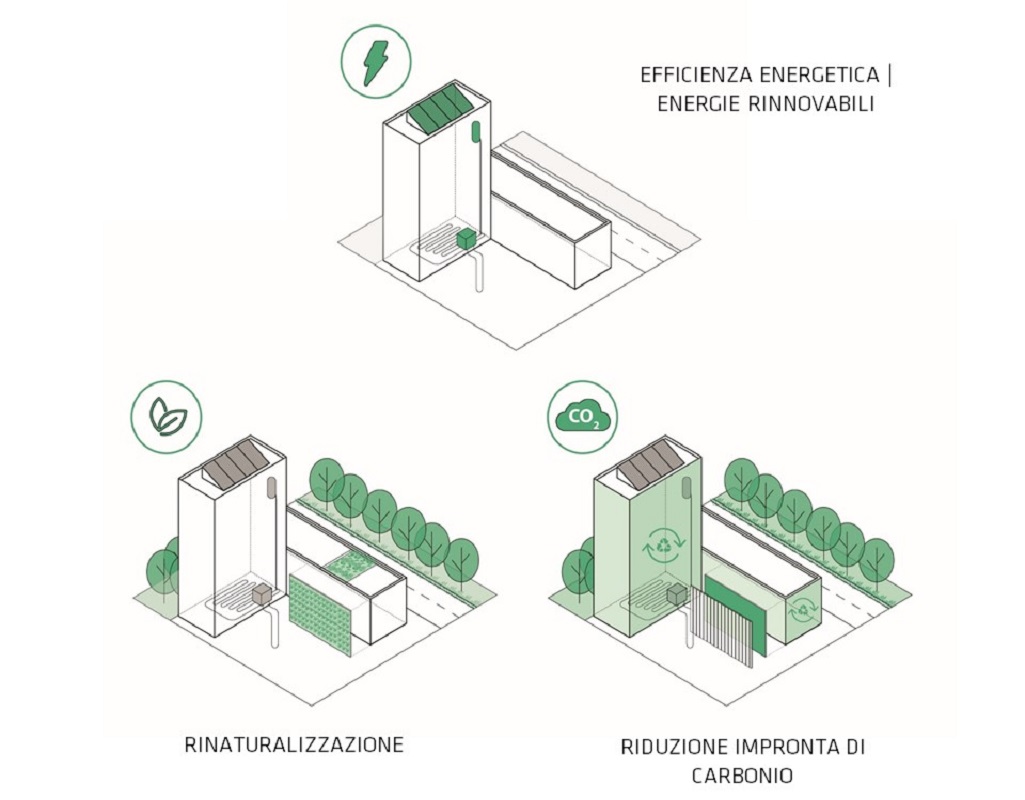 EFFICIENZA ENERGETICA | ENERGIE RINNOVABILI

$CO_2$

RINATURALIZZAZIONE

RIDUZIONE IMPRONTA DI CARBONIO